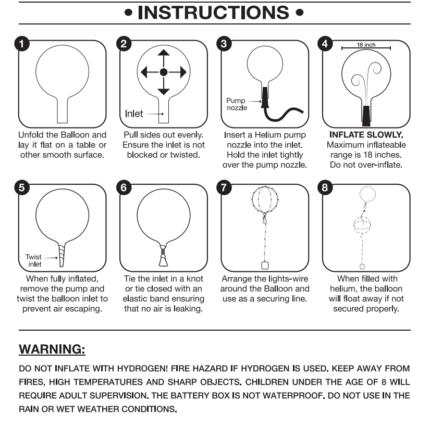 • INSTRUCTIONS •

1

Unfold the Balloon and lay it flat on a table or other smooth surface.

2

Inlet

Pull sides out evenly. Ensure the inlet is not blocked or twisted.

3

Pump nozzle

Insert a Helium pump nozzle into the inlet. Hold the inlet tightly over the pump nozzle.

4

18 inch

INFLATE SLOWLY. Maximum inflateable range is 18 inches. Do not over-inflate.

5

Twist inlet

When fully inflated, remove the pump and twist the balloon inlet to prevent air escaping.

6

Tie the inlet in a knot or tie closed with an elastic band ensuring that no air is leaking.

7

Arrange the lights-wire around the Balloon and use as a securing line.

8

When filled with helium, the balloon will float away if not secured properly.

WARNING:

DO NOT INFLATE WITH HYDROGEN! FIRE HAZARD IF HYDROGEN IS USED. KEEP AWAY FROM FIRES, HIGH TEMPERATURES AND SHARP OBJECTS. CHILDREN UNDER THE AGE OF 8 WILL REQUIRE ADULT SUPERVISION. THE BATTERY BOX IS NOT WATERPROOF. DO NOT USE IN THE RAIN OR WET WEATHER CONDITIONS.