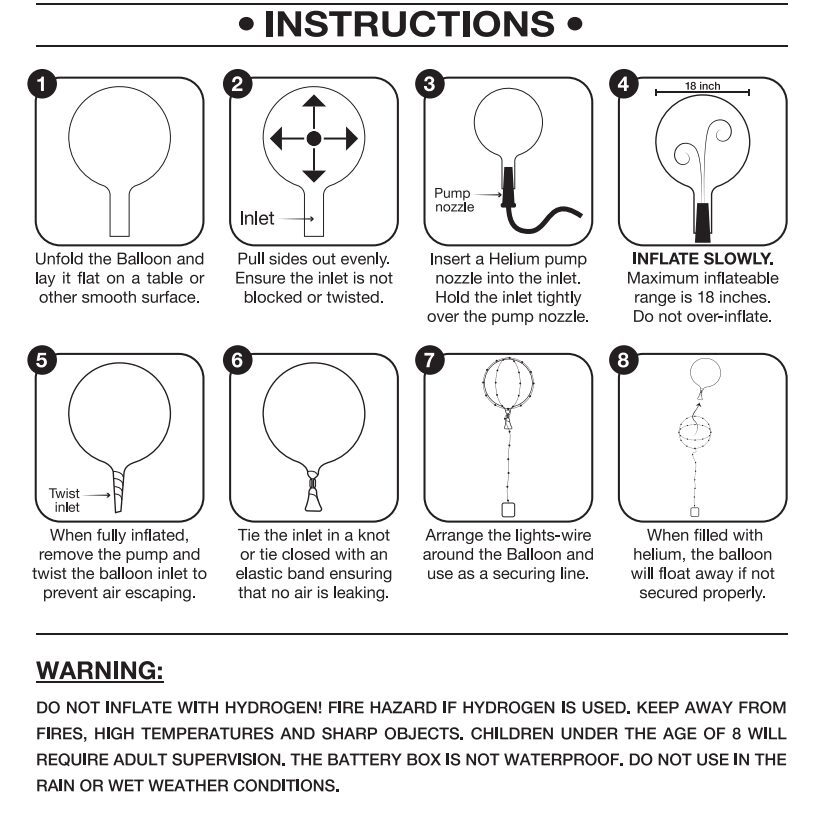 • INSTRUCTIONS •

1

Unfold the Balloon and lay it flat on a table or other smooth surface.

2

Inlet

Pull sides out evenly. Ensure the inlet is not blocked or twisted.

3

Pump nozzle

Insert a Helium pump nozzle into the inlet. Hold the inlet tightly over the pump nozzle.

4

18 inch

INFLATE SLOWLY. Maximum inflateable range is 18 inches. Do not over-inflate.

5

Twist inlet

When fully inflated, remove the pump and twist the balloon inlet to prevent air escaping.

6

Tie the inlet in a knot or tie closed with an elastic band ensuring that no air is leaking.

7

Arrange the lights-wire around the Balloon and use as a securing line.

8

When filled with helium, the balloon will float away if not secured properly.

WARNING:

DO NOT INFLATE WITH HYDROGEN! FIRE HAZARD IF HYDROGEN IS USED. KEEP AWAY FROM FIRES, HIGH TEMPERATURES AND SHARP OBJECTS. CHILDREN UNDER THE AGE OF 8 WILL REQUIRE ADULT SUPERVISION. THE BATTERY BOX IS NOT WATERPROOF. DO NOT USE IN THE RAIN OR WET WEATHER CONDITIONS.