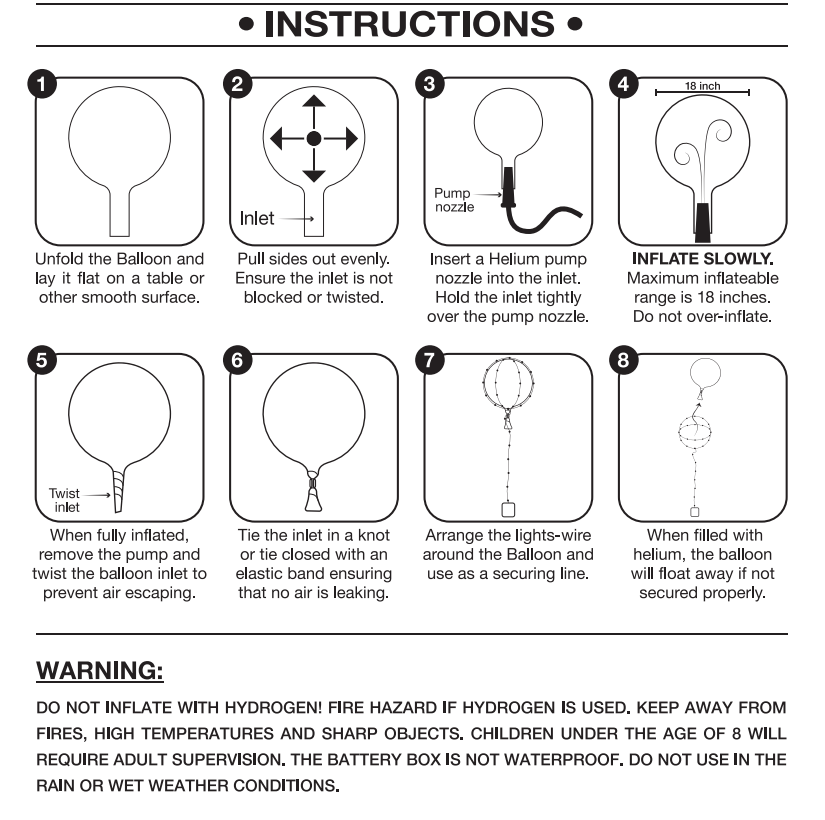 • INSTRUCTIONS •

1

Unfold the Balloon and lay it flat on a table or other smooth surface.

2

Inlet

Pull sides out evenly. Ensure the inlet is not blocked or twisted.

3

Pump nozzle

Insert a Helium pump nozzle into the inlet. Hold the inlet tightly over the pump nozzle.

4

18 inch

INFLATE SLOWLY. Maximum inflateable range is 18 inches. Do not over-inflate.

5

Twist inlet

When fully inflated, remove the pump and twist the balloon inlet to prevent air escaping.

6

Tie the inlet in a knot or tie closed with an elastic band ensuring that no air is leaking.

7

Arrange the lights-wire around the Balloon and use as a securing line.

8

When filled with helium, the balloon will float away if not secured properly.

WARNING:

DO NOT INFLATE WITH HYDROGEN! FIRE HAZARD IF HYDROGEN IS USED. KEEP AWAY FROM FIRES, HIGH TEMPERATURES AND SHARP OBJECTS. CHILDREN UNDER THE AGE OF 8 WILL REQUIRE ADULT SUPERVISION. THE BATTERY BOX IS NOT WATERPROOF. DO NOT USE IN THE RAIN OR WET WEATHER CONDITIONS.