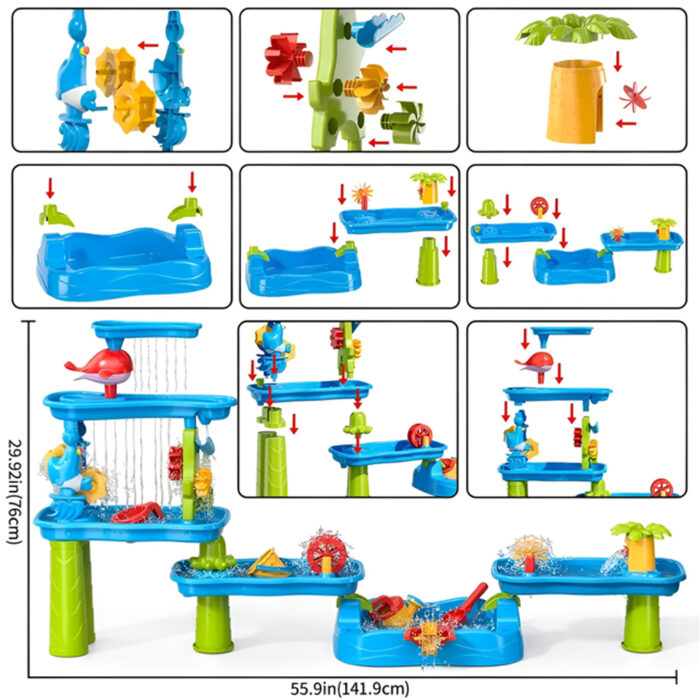 29.92in(76cm)

55.9in(141.9cm)